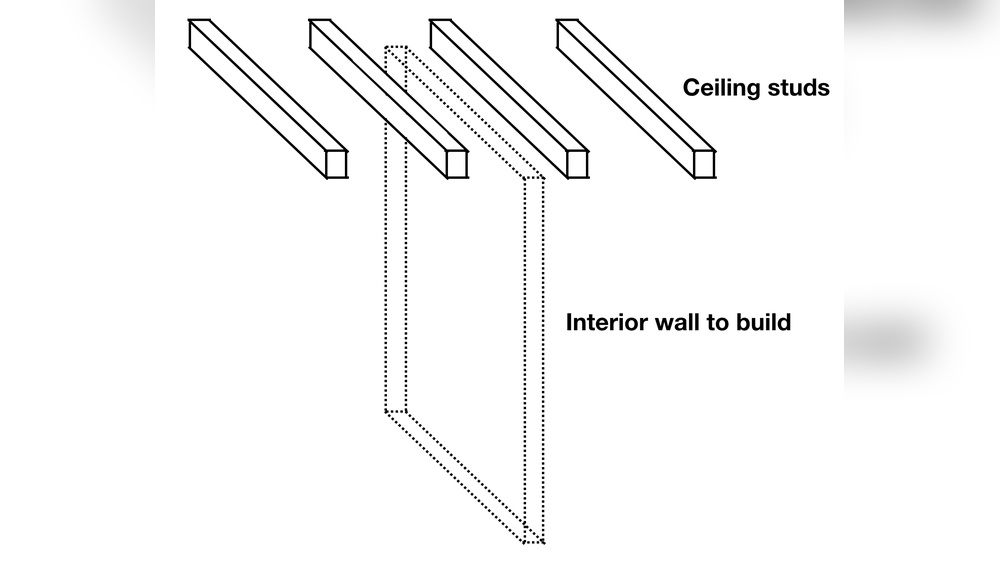 Ceiling studs

Interior wall to build