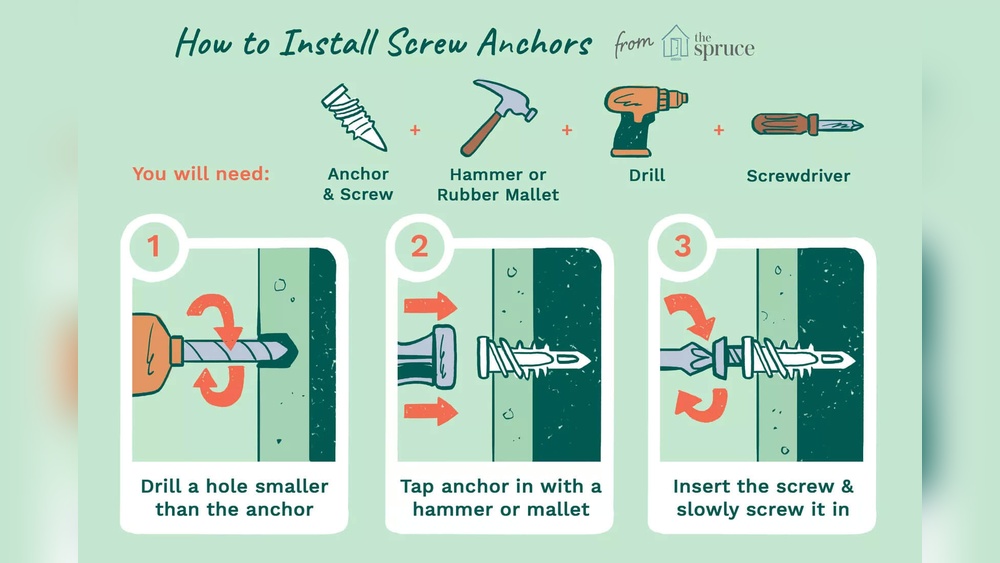 How to Install Screw Anchors from the spruce

You will need: Anchor & Screw + Hammer or Rubber Mallet + Drill + Screwdriver

1
Drill a hole smaller than the anchor

2
Tap anchor in with a hammer or mallet

3
Insert the screw & slowly screw it in