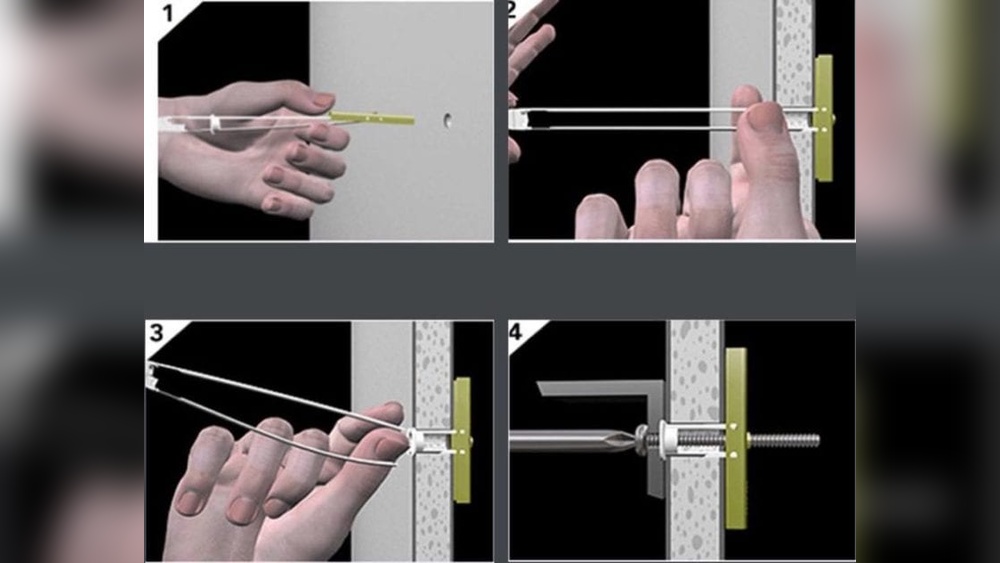 1

2

3

4