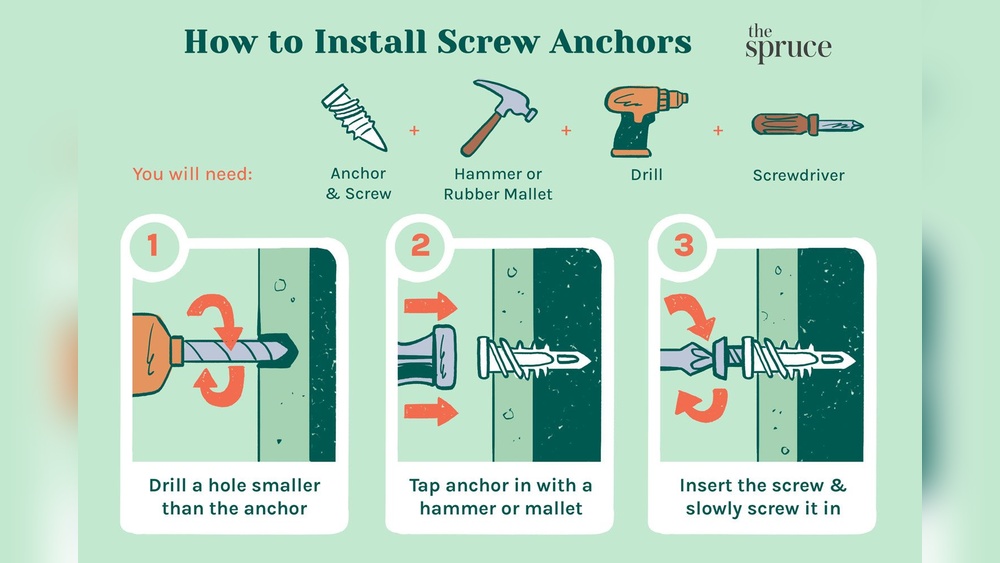 How to Install Screw Anchors

the spruce

You will need:

Anchor & Screw

+

Hammer or Rubber Mallet

+

Drill

+

Screwdriver

1

Drill a hole smaller than the anchor

2

Tap anchor in with a hammer or mallet

3

Insert the screw & slowly screw it in