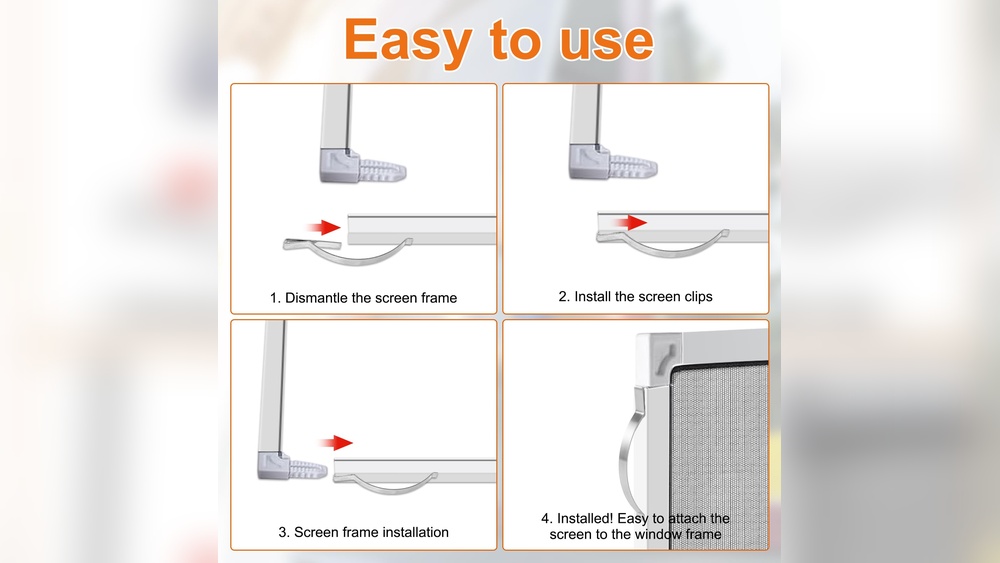 Easy to use

1. Dismantle the screen frame

2. Install the screen clips

3. Screen frame installation

4. Installed! Easy to attach the screen to the window frame