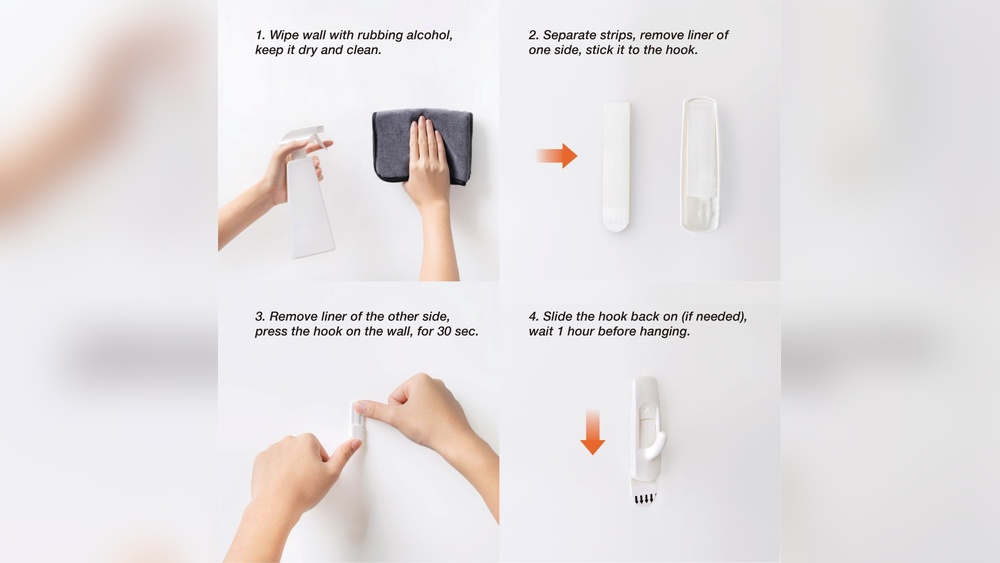 1. Wipe wall with rubbing alcohol, keep it dry and clean.

2. Separate strips, remove liner of one side, stick it to the hook.

3. Remove liner of the other side, press the hook on the wall, for 30 sec.

4. Slide the hook back on (if needed), wait 1 hour before hanging.