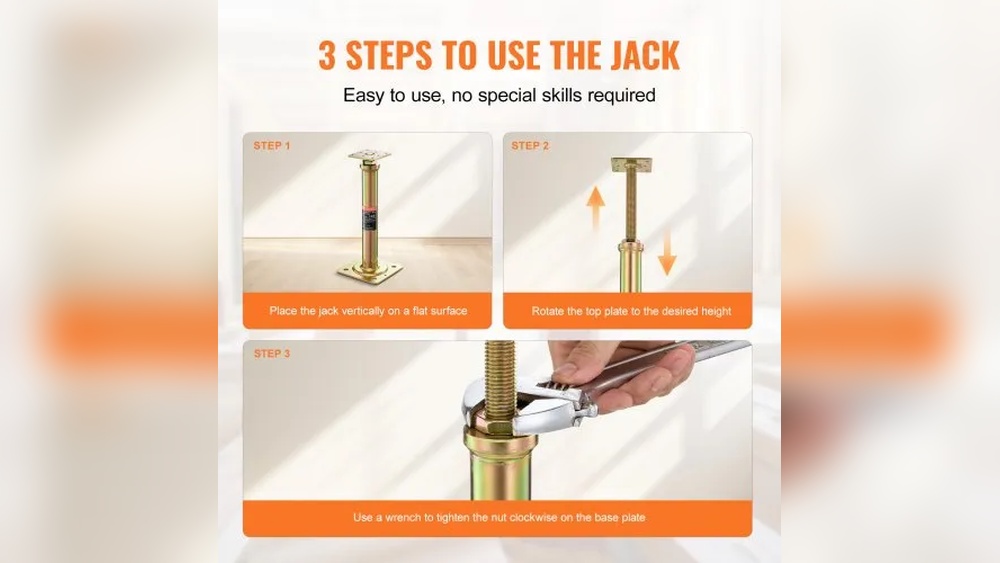 3 STEPS TO USE THE JACK

Easy to use, no special skills required

STEP 1

Place the jack vertically on a flat surface

STEP 2

Rotate the top plate to the desired height

STEP 3

Use a wrench to tighten the nut clockwise on the base plate