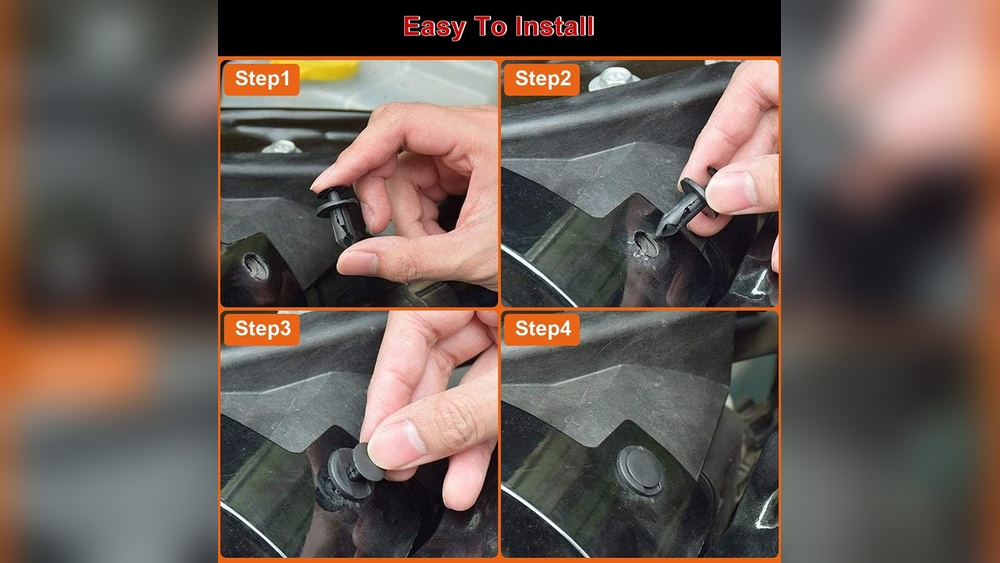 Easy To Install

Step1

Step2

Step3

Step4