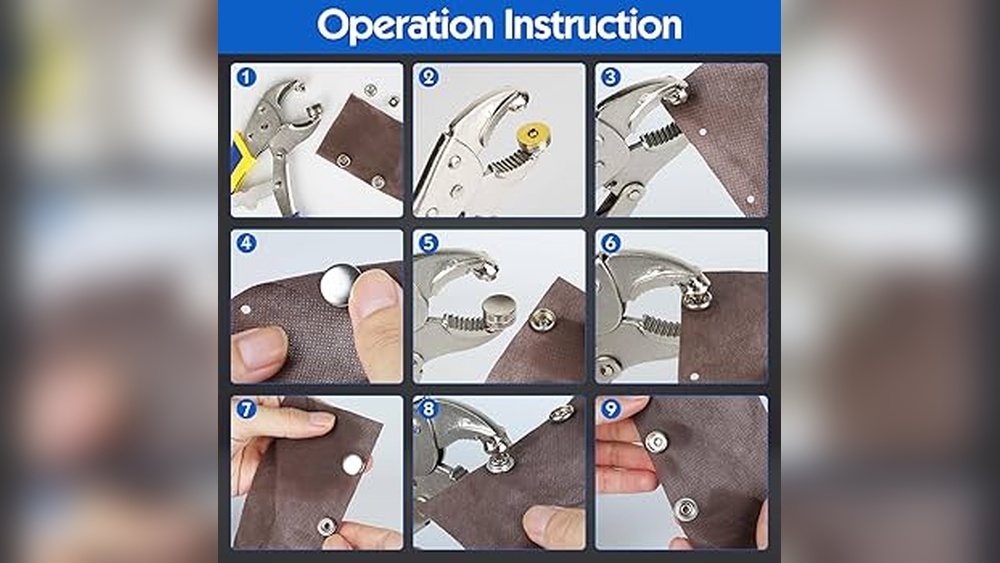 Operation Instruction

1

2

3

4

5

6

7

8

9