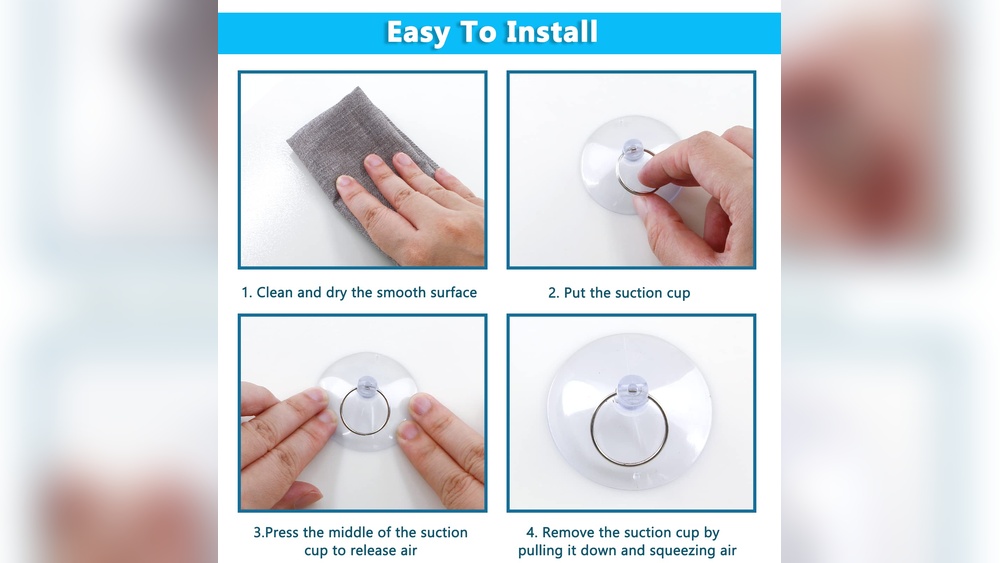 Easy To Install

1. Clean and dry the smooth surface

2. Put the suction cup

3.Press the middle of the suction cup to release air

4. Remove the suction cup by pulling it down and squeezing air