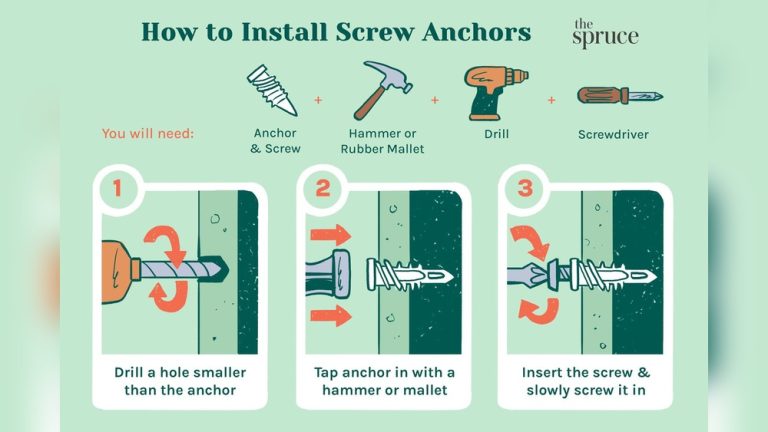 How to Install Screw Anchors

the spruce

You will need:

Anchor & Screw

+

Hammer or Rubber Mallet

+

Drill

+

Screwdriver

1

Drill a hole smaller than the anchor

2

Tap anchor in with a hammer or mallet

3

Insert the screw & slowly screw it in